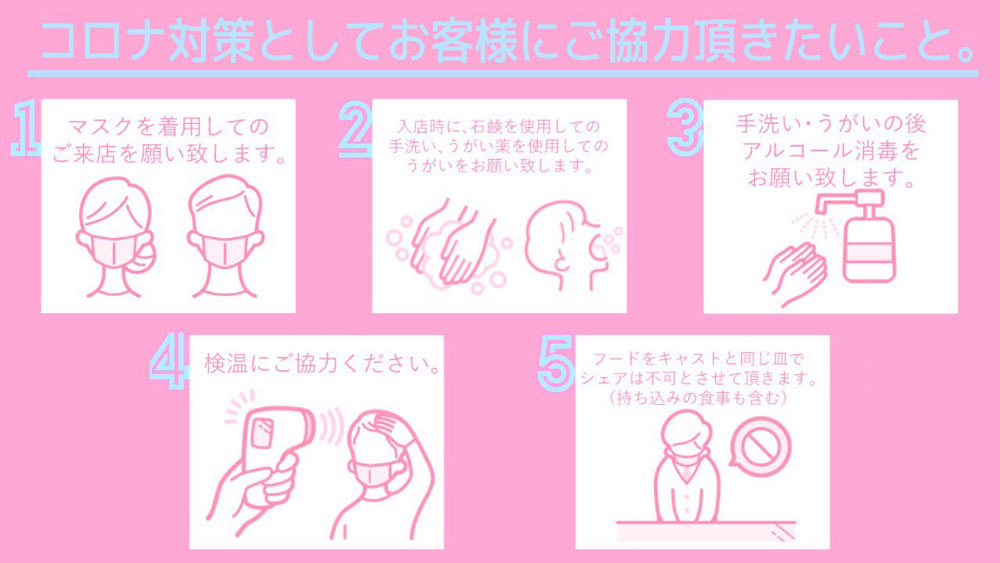 コロナ対策としてお客様にご協力頂きたいこと。

1
マスクを着用してのご来店を願い致します。

2
入店時に、石鹸を使用しての手洗い、うがい薬を使用してのうがいをお願い致します。

3
手洗い・うがいの後アルコール消毒をお願い致します。

4
検温にご協力ください。

5
フードをキャストと同じ皿でシェアは不可とさせて頂きます。（持ち込みの食事も含む）